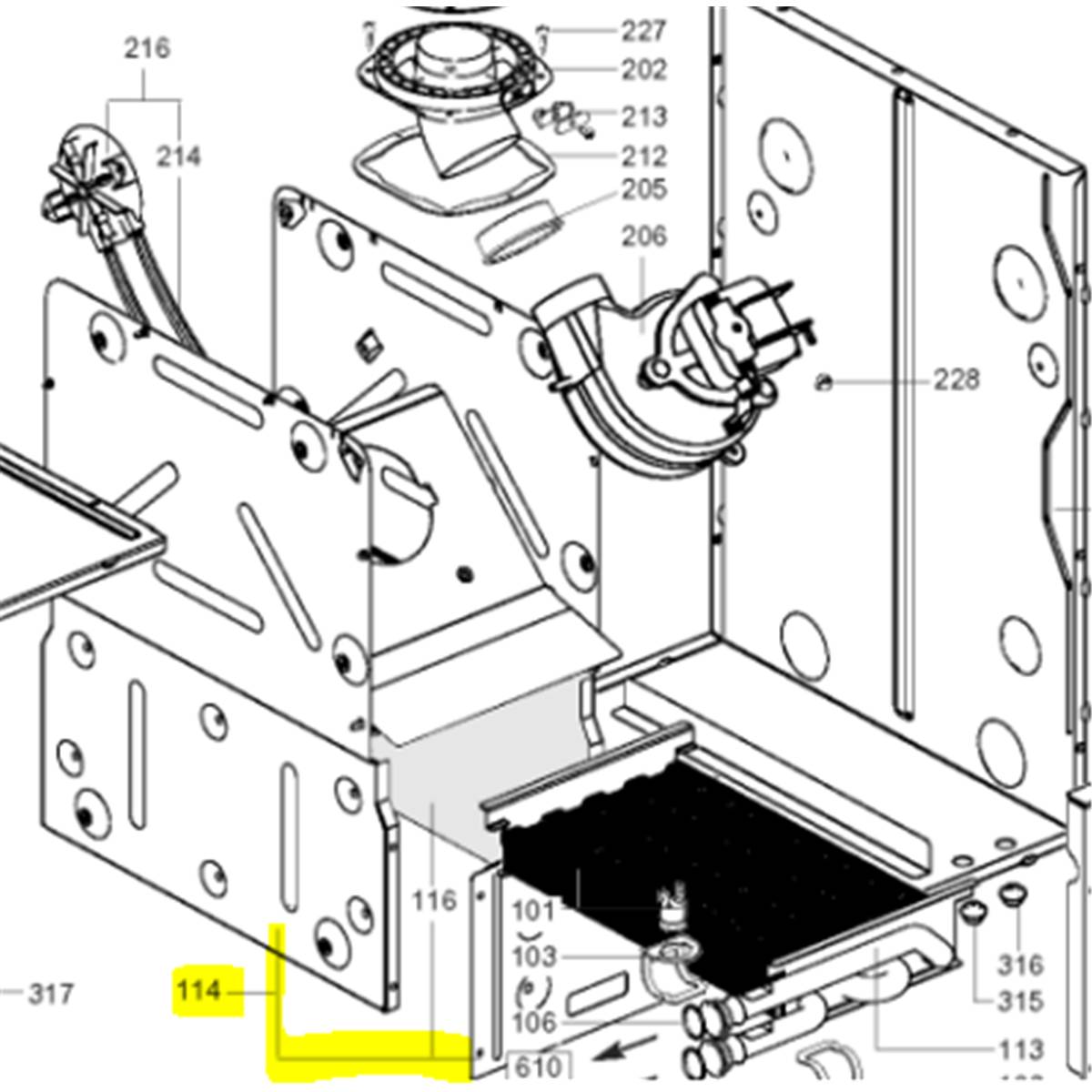 216
214
227
202
213
212
205
206
228
116
101
103
106
610
114
317
316
315
113