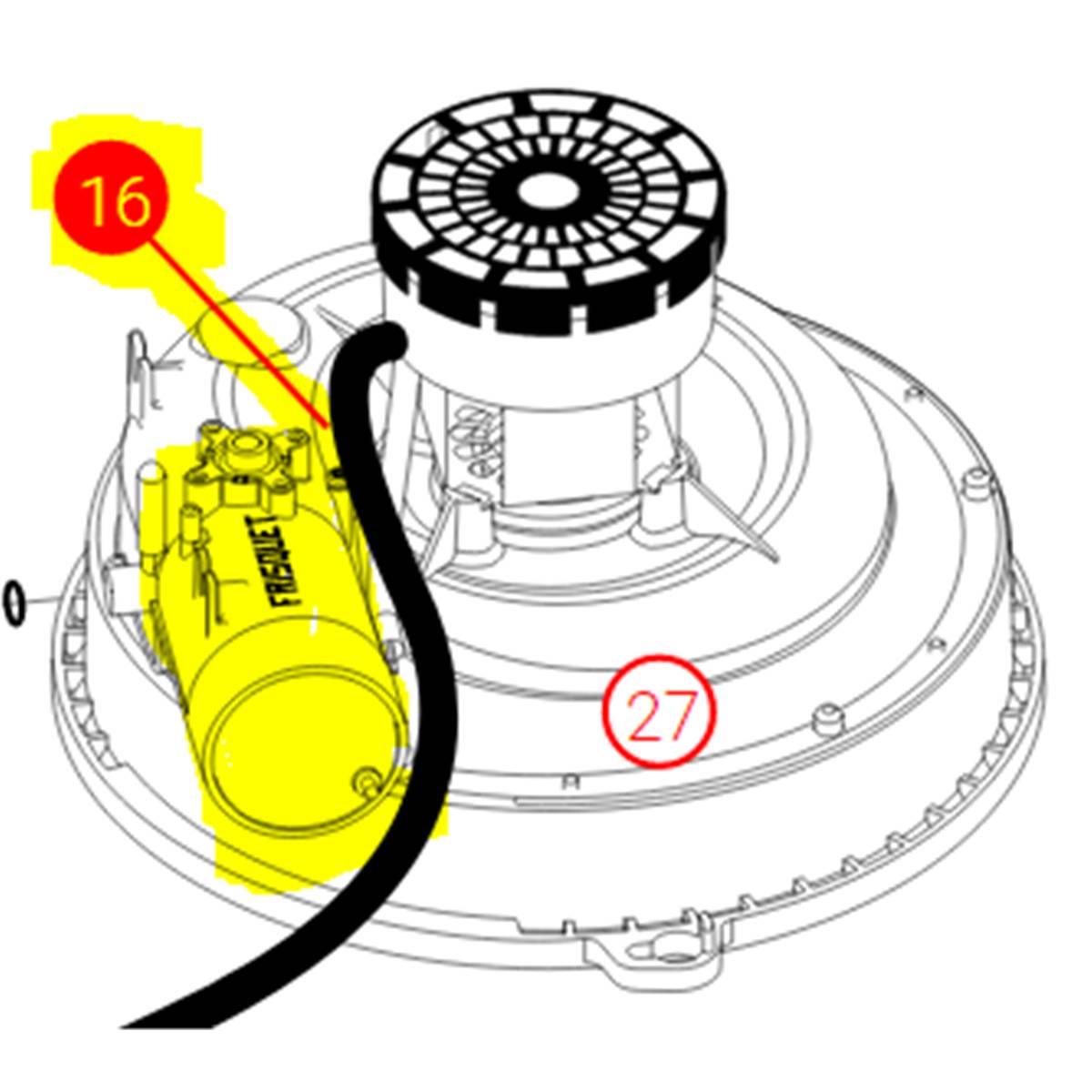 16
FRISQUET
27