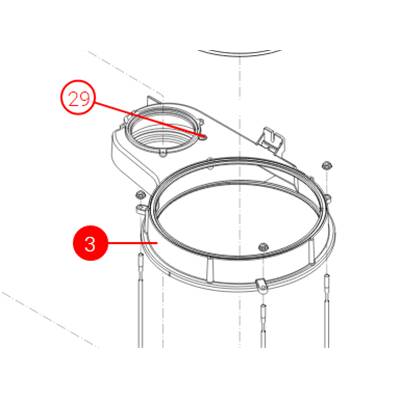 29

3