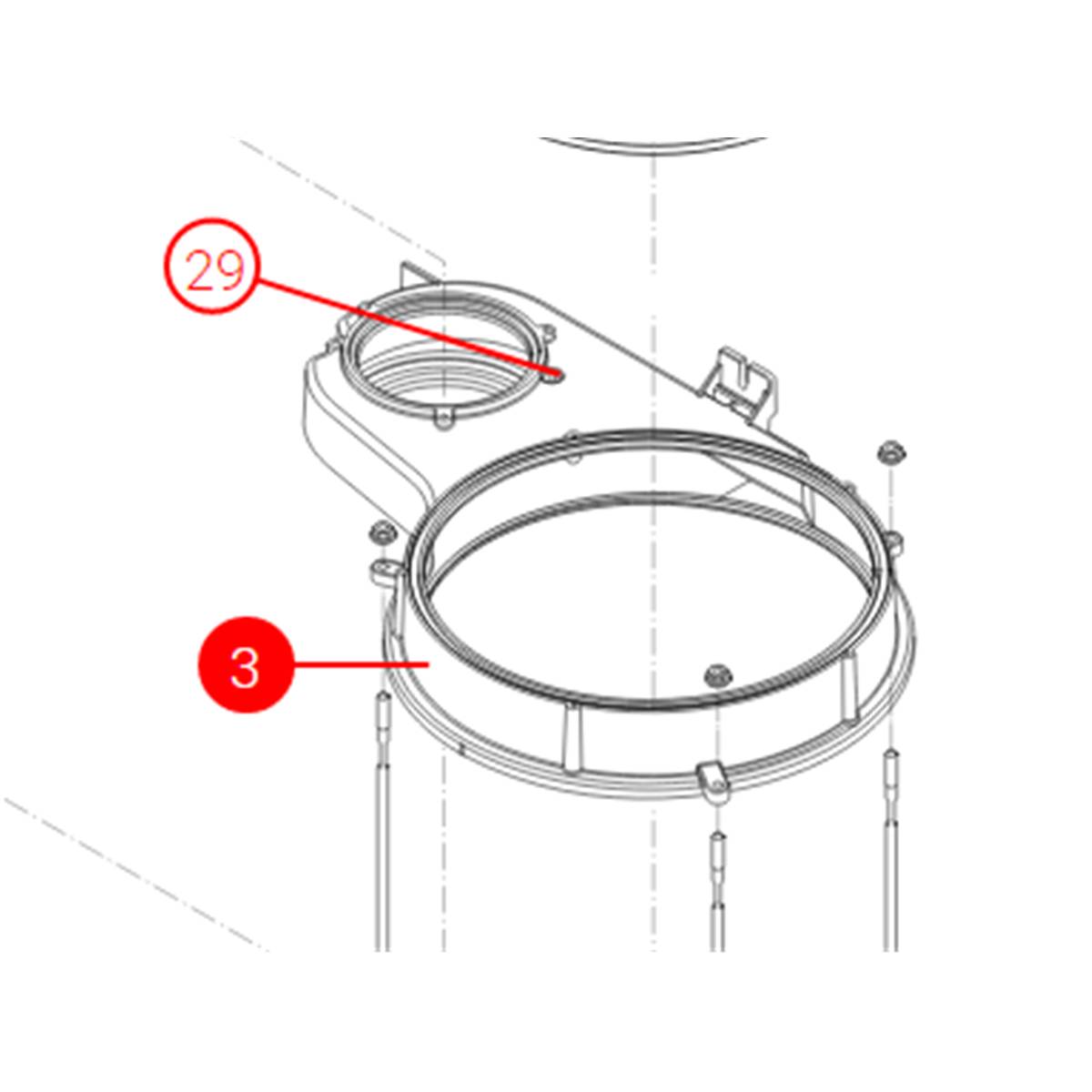 29
3