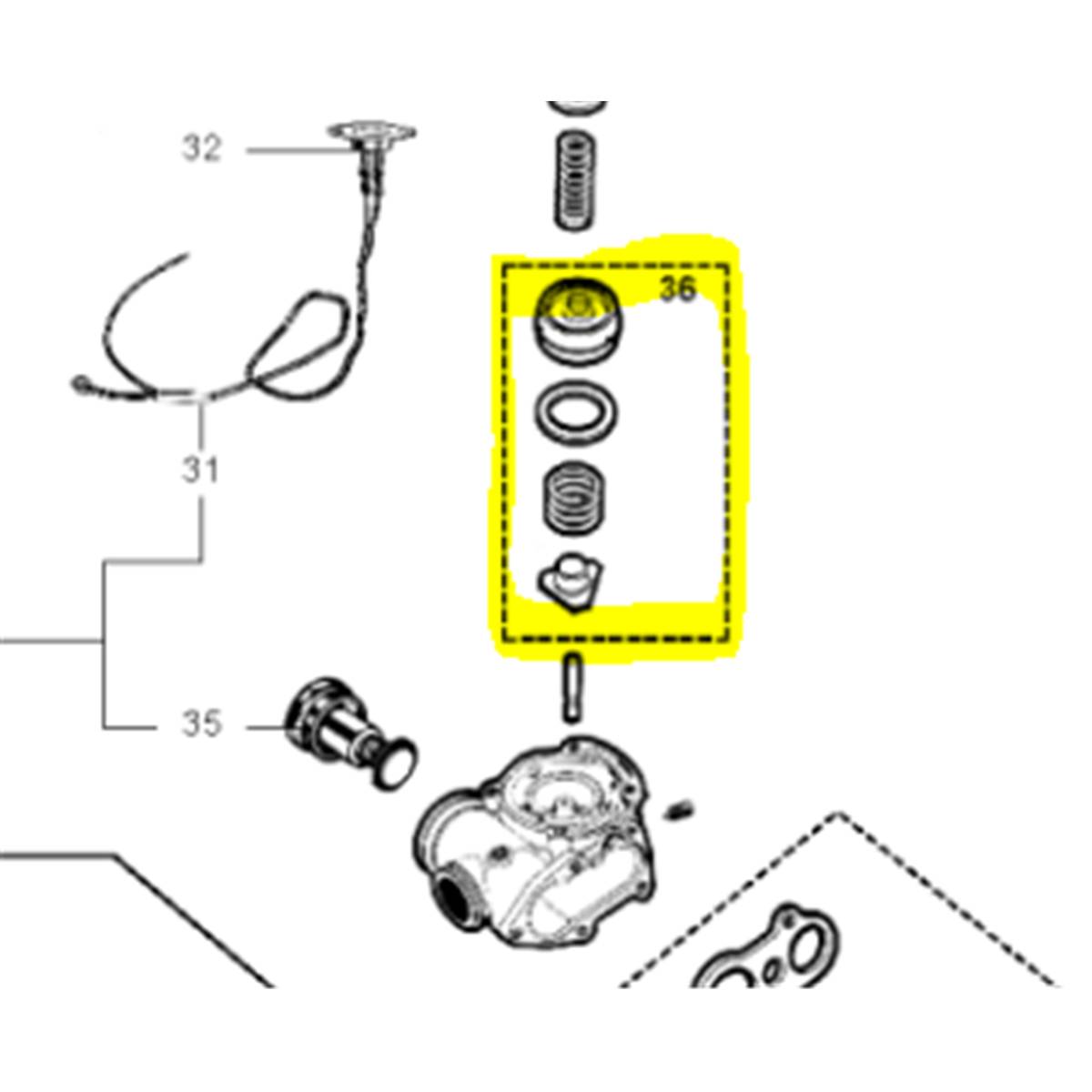 32

36

31

35